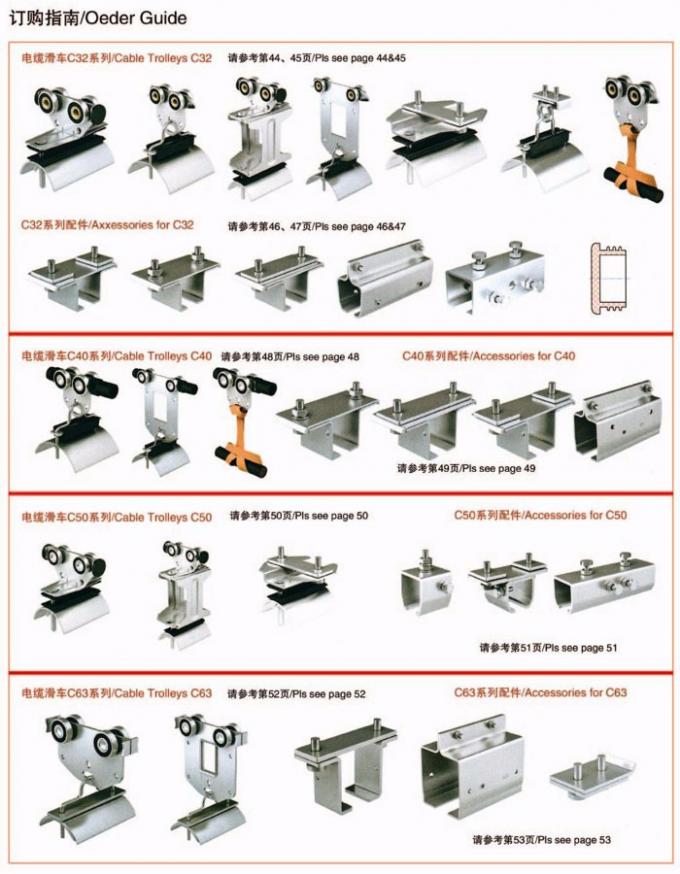 订购指南/Oeder Guide

电缆滑车C32系列/Cable Trolleys C32

请参考第44、45页/Pls see page 44&45

C32系列配件/Axxessories for C32

请参考第46、47页/Pls see page 46&47

电缆滑车C40系列/Cable Trolleys C40

请参考第48页/Pls see page 48

C40系列配件/Accessories for C40

请参考第49页/Pls see page 49

电缆滑车C50系列/Cable Trolleys C50

请参考第50页/Pls see page 50

C50系列配件/Accessories for C50

请参考第51页/Pls see page 51

电缆滑车C63系列/Cable Trolleys C63

请参考第52页/Pls see page 52

C63系列配件/Accessories for C63

请参考第53页/Pls see page 53